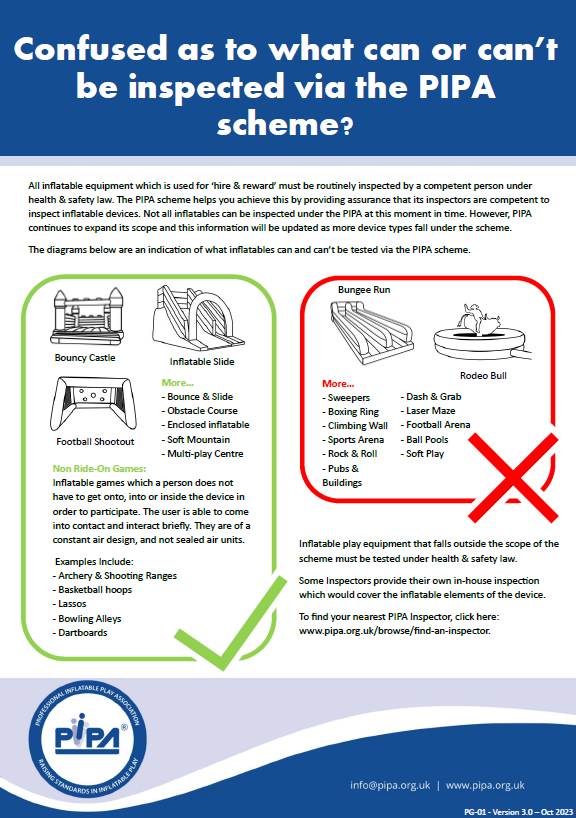 Confused as to what can or can't be inspected via the PIPA scheme?

All inflatable equipment which is used for 'hire & reward' must be routinely inspected by a competent person under health & safety law. The PIPA scheme helps you achieve this by providing assurance that its inspectors are competent to inspect inflatable devices. Not all inflatables can be inspected under the PIPA at this moment in time. However, PIPA continues to expand its scope and this information will be updated as more device types fall under the scheme.

The diagrams below are an indication of what inflatables can and can't be tested via the PIPA scheme.

Bouncy Castle

Inflatable Slide

Football Shootout

More...
- Bounce & Slide
- Obstacle Course
- Enclosed inflatable
- Soft Mountain
- Multi-play Centre

Non Ride-On Games:
Inflatable games which a person does not have to get onto, into or inside the device in order to participate. The user is able to come into contact and interact briefly. They are of a constant air design, and not sealed air units.

Examples Include:
- Archery & Shooting Ranges
- Basketball hoops
- Lassos
- Bowling Alleys
- Dartboards

Bungee Run

Rodeo Bull

More...
- Sweepers
- Boxing Ring
- Climbing Wall
- Sports Arena
- Rock & Roll
- Pubs & Buildings
- Dash & Grab
- Laser Maze
- Football Arena
- Ball Pools
- Soft Play

Inflatable play equipment that falls outside the scope of the scheme must be tested under health & safety law.

Some Inspectors provide their own in-house inspection which would cover the inflatable elements of the device.

To find your nearest PIPA Inspector, click here: www.pipa.org.uk/browse/find-an-inspector.

PROFESSIONAL INFLATABLE PLAY ASSOCIATION
PIPA®
RAISING STANDARDS IN INFLATABLE PLAY

info@pipa.org.uk | www.pipa.org.uk

PG-01 - Version 3.0 – Oct 2023